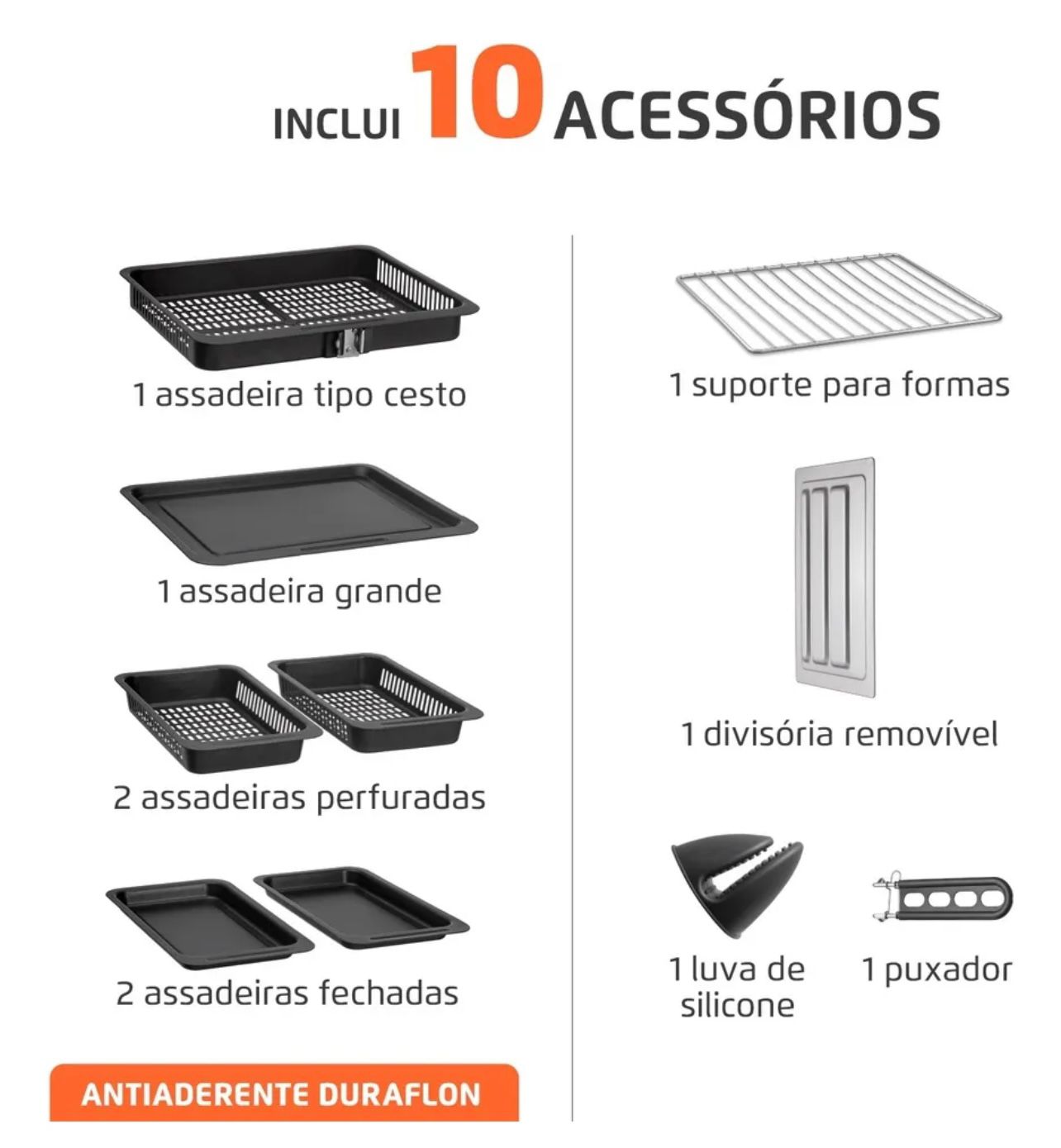 INCLUI 10 ACESSÓRIOS

1 assadeira tipo cesto

1 assadeira grande

2 assadeiras perfuradas

2 assadeiras fechadas

ANTIADERENTE DURAFLON

1 suporte para formas

1 divisória removível

1 luva de silicone

1 puxador